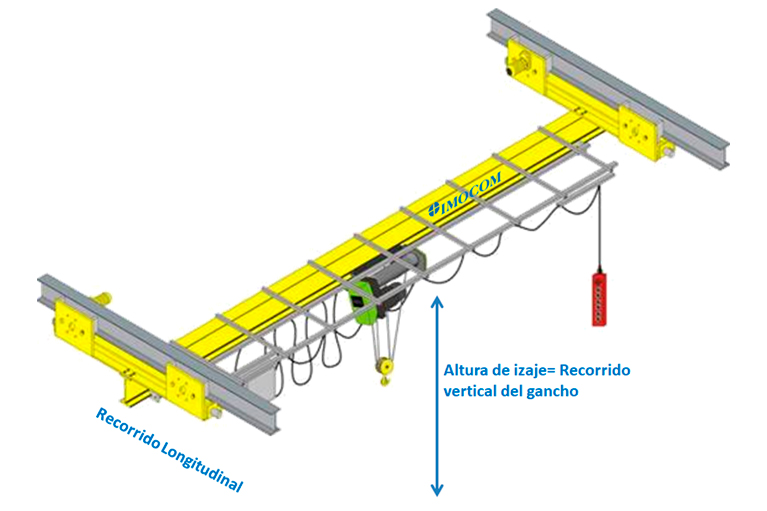 IMOCOM

Altura de izaje= Recorrido vertical del gancho

Recorrido Longitudinal